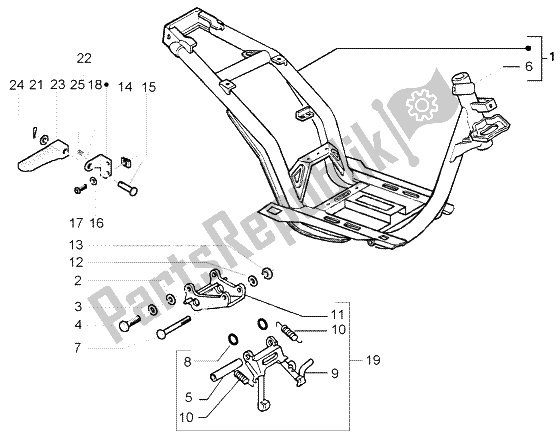 22
24 21 23 25 18 14 15
17 16
1
6
13
12
2
3
4
7
11
10
19
8
9
5
10
PartsRepublik