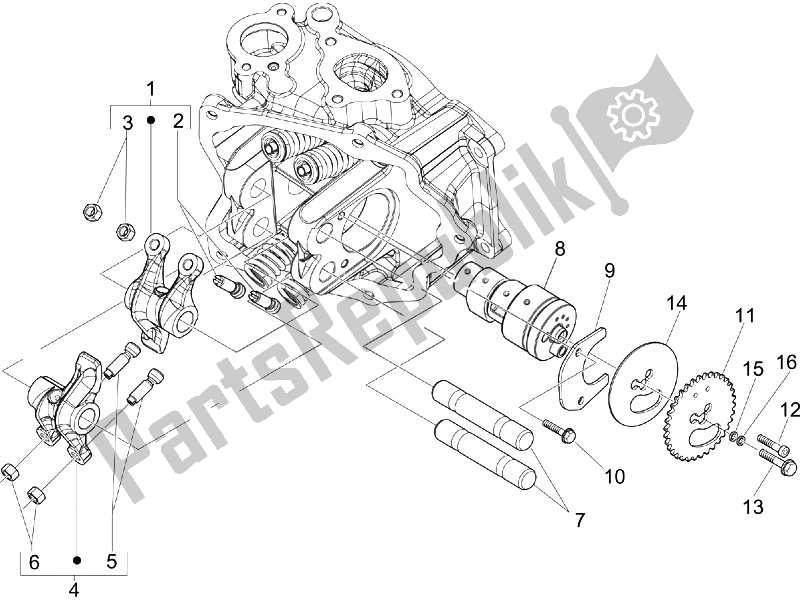 1
3
2
8
9
14
11
15
16
12
13
10
7
6
5
4
PartsRepublik