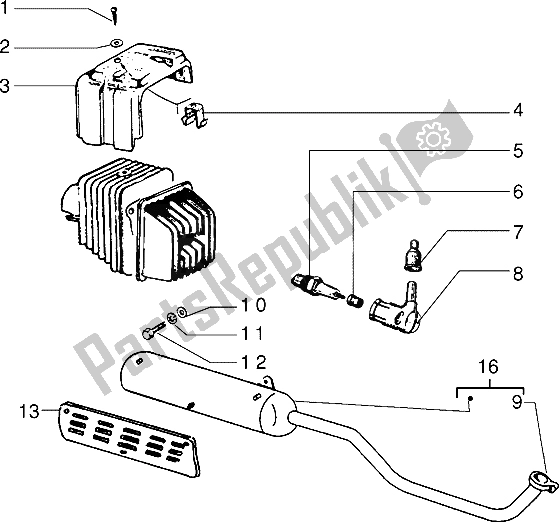 1
2
3
4
5
6
7
8
10
11
12
16
13
9
PartsRepublik