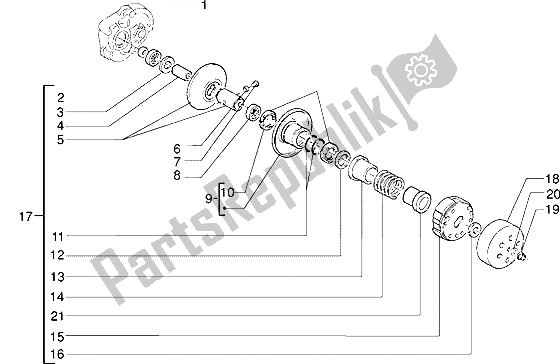 1
2
3
4
5
6
7
8
9
10
17
11
12
13
14
21
15
16
18
20
19
PartsRepublik