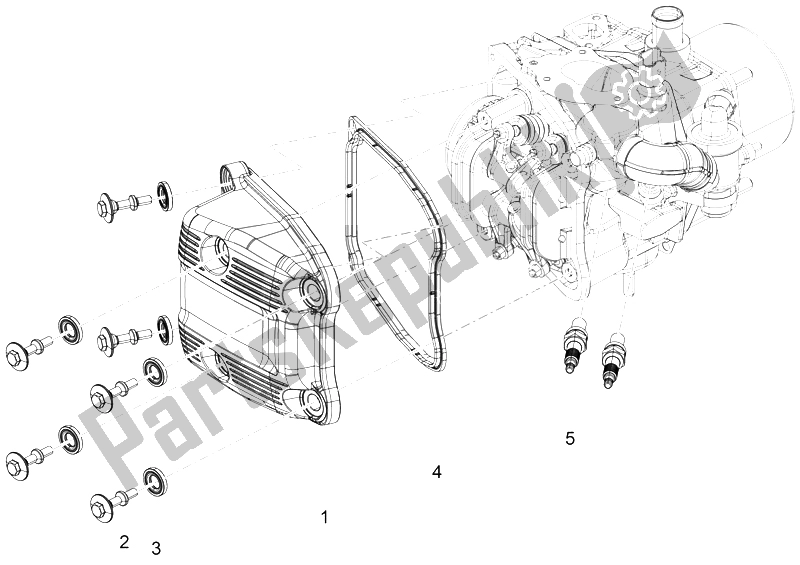 PartsRepublik

5

4

1

2

3