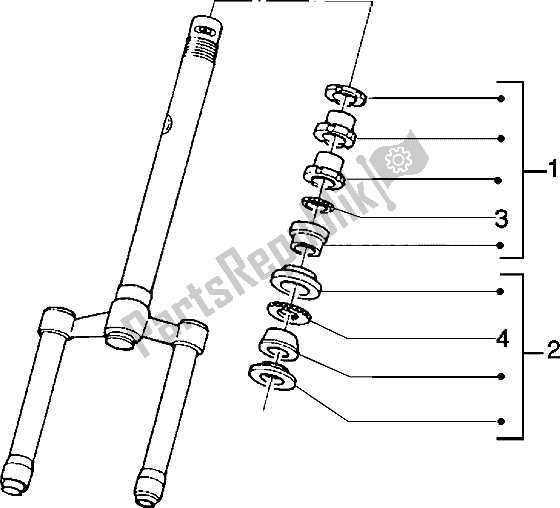 PartsRepublik
1
3
4
2