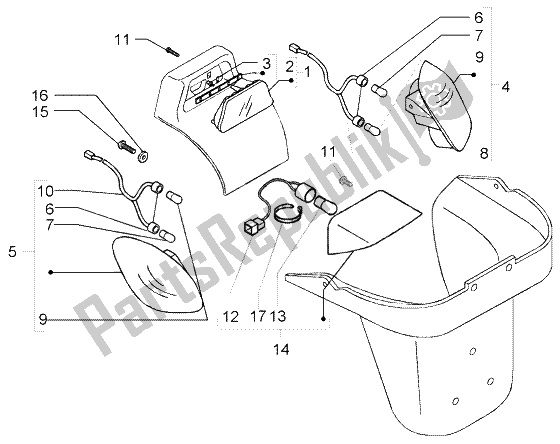 11
3
2
1
6
7
9
4
8
16
15
11
10
6
7
5
9
12
17
13
14
PartsRepublik