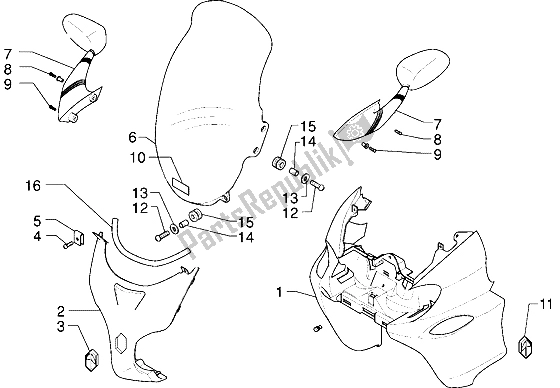 7
8
9
6
10
16
5
4
2
3
13
12
15
14
15
14
13
12
7
8
9
1
11
PartsRepublik