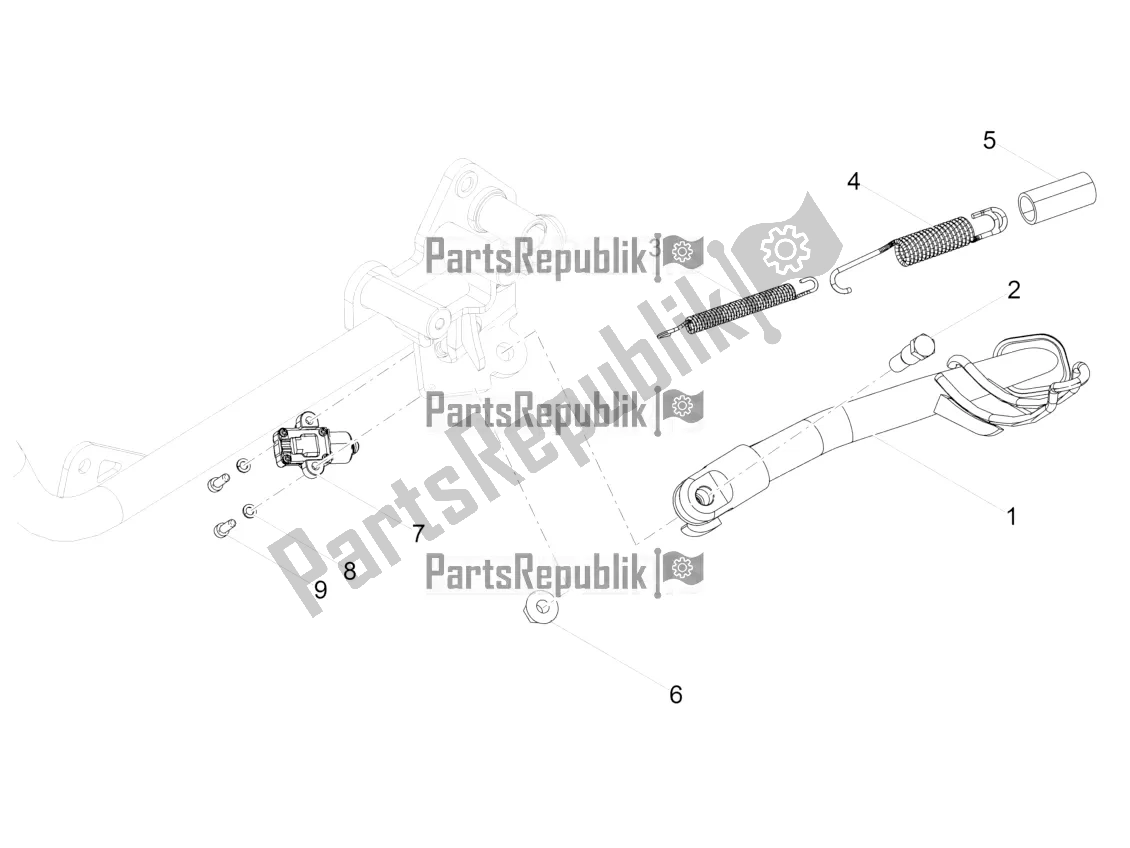 5

4

PartsRepublik

3

2

PartsRepublik

PartsRepublik

1

7

8

9

PartsRepublik

6