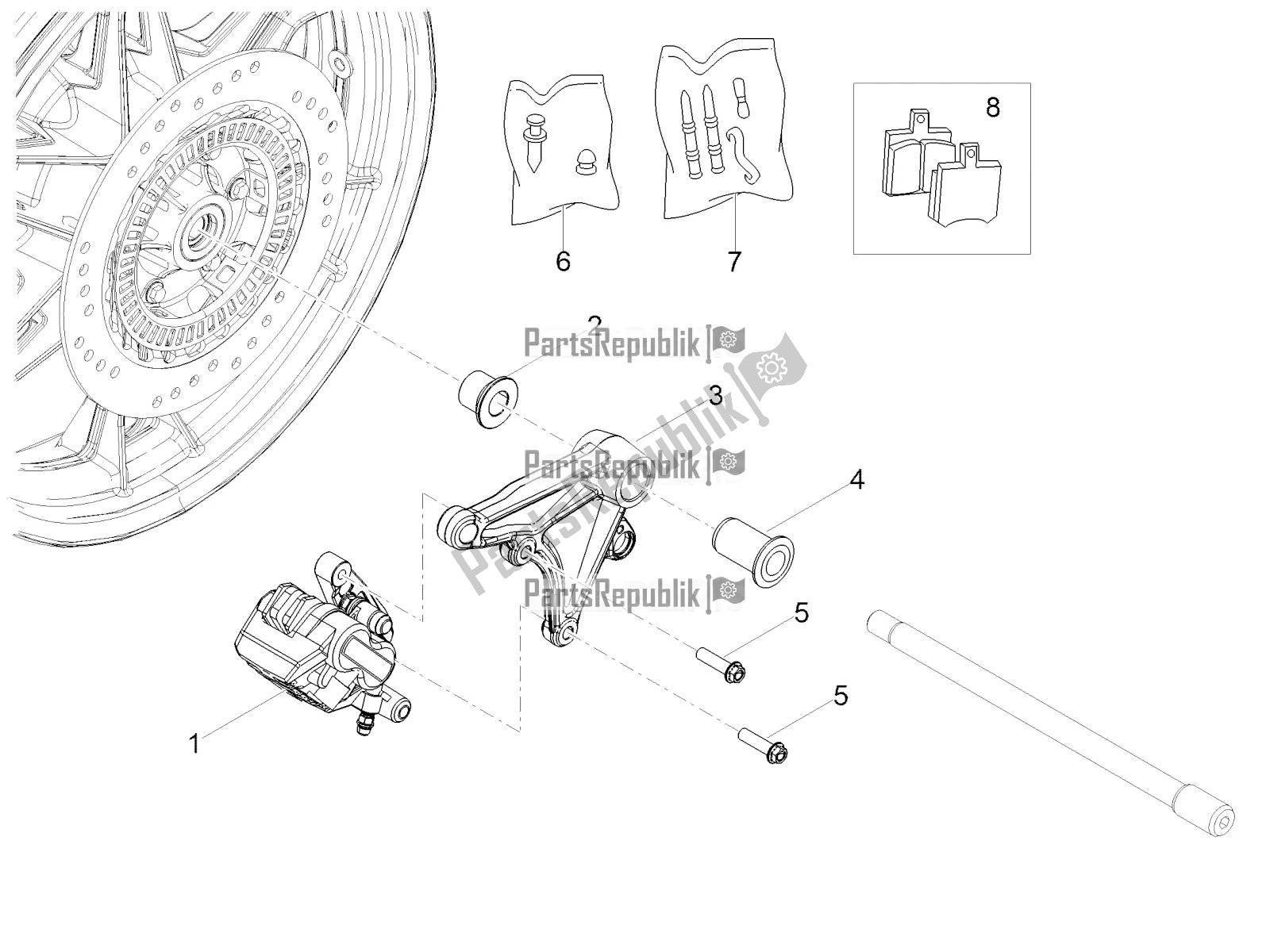 8

6

7

2

PartsRepublik

3

PartsRepublik

PartsRepublik

4

PartsRepublik

5

5

1