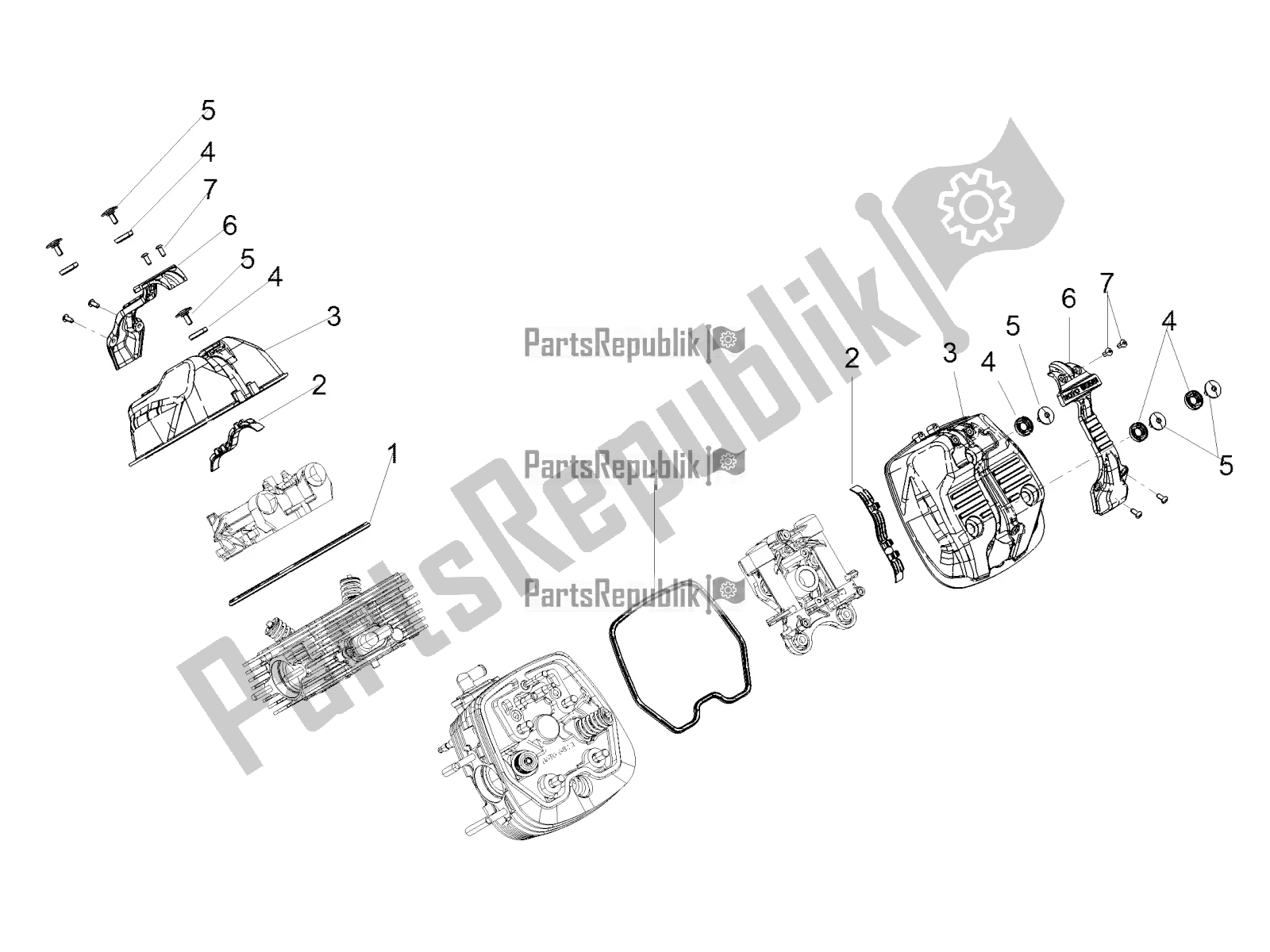 5
4
7
6
5
4
3
2
1

PartsRepublik
PartsRepublik
PartsRepublik
PartsRepublik

2
3
4
5
6
7
4
5