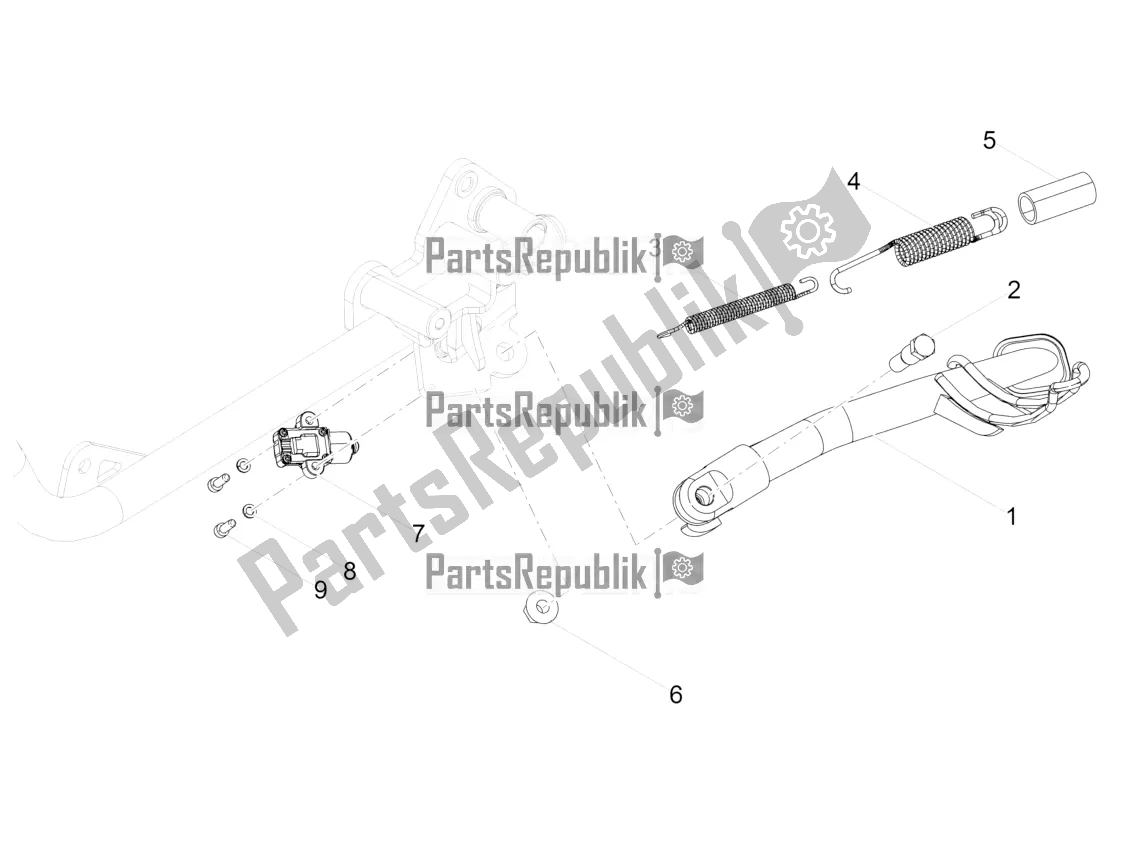 5
4
PartsRepublik
3
2
PartsRepublik
PartsRepublik
1
7
8
9
PartsRepublik
6