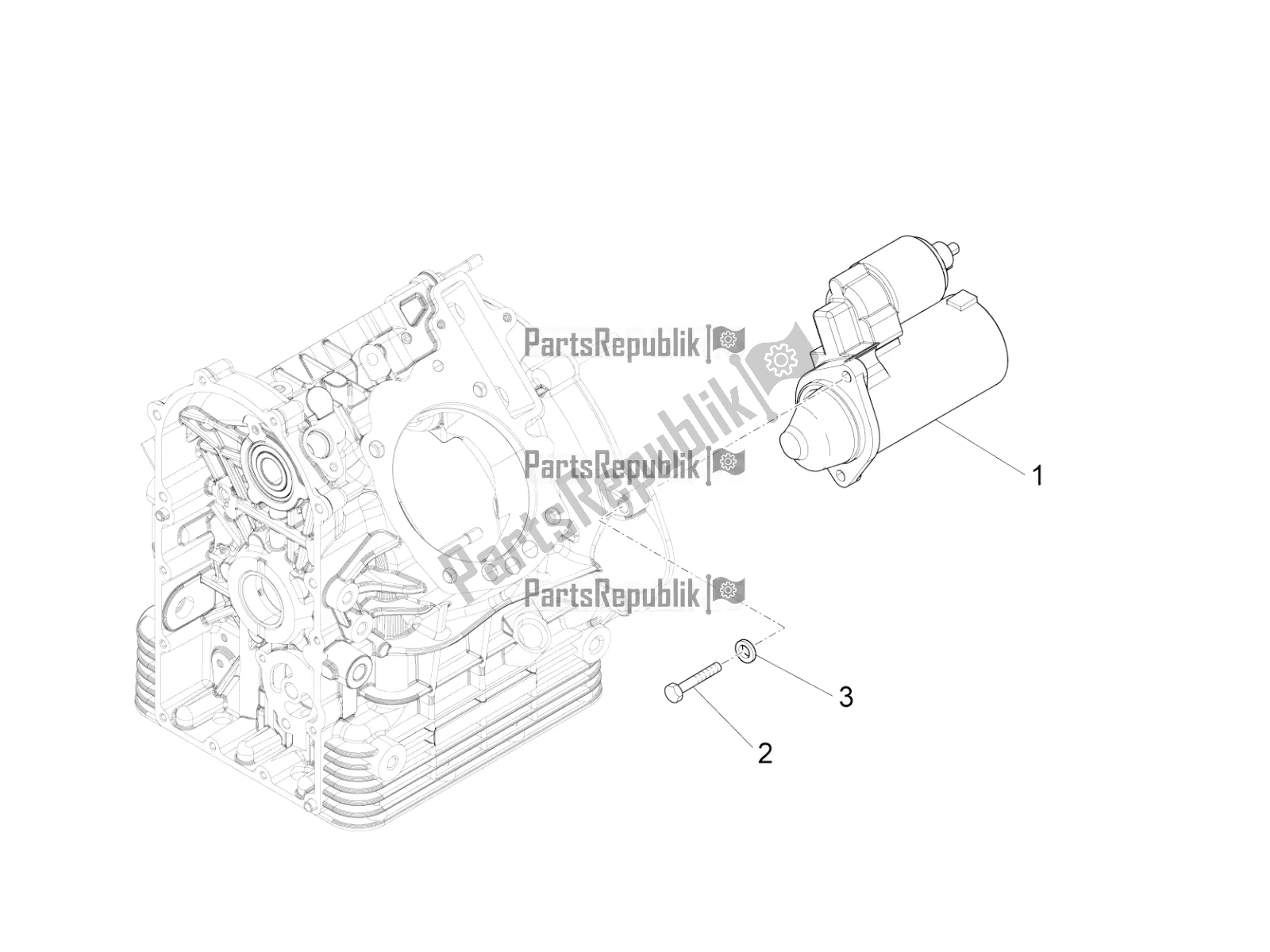 PartsRepublik

PartsRepublik

PartsRepublik

PartsRepublik

1

3

2