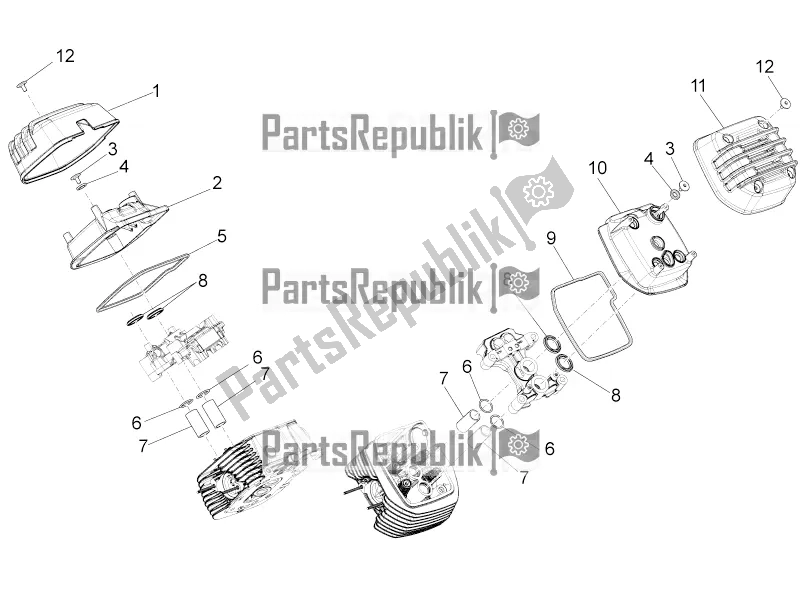 12
1
3
4
2
5
8
6
7
6
7

PartsRepublik
PartsRepublik
PartsRepublik
PartsRepublik

12
11
3
4
10
9
8
6
7
6
7