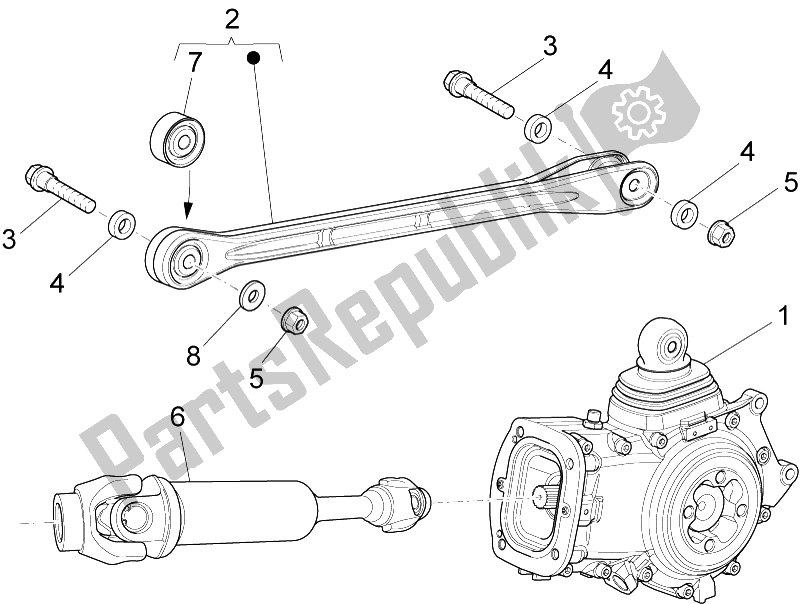 2
7
3
4
4
5
3
4
8
5
1
6
PartsRepublik