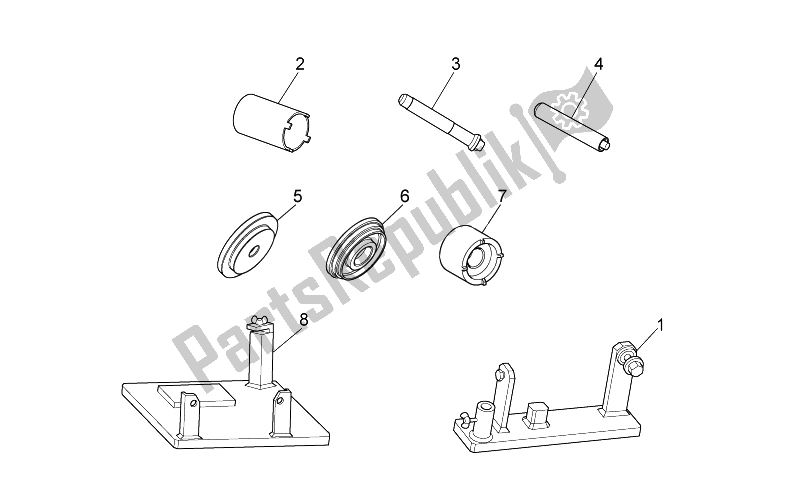 2
3
4
5
6
7
8
1
PartsRepublik