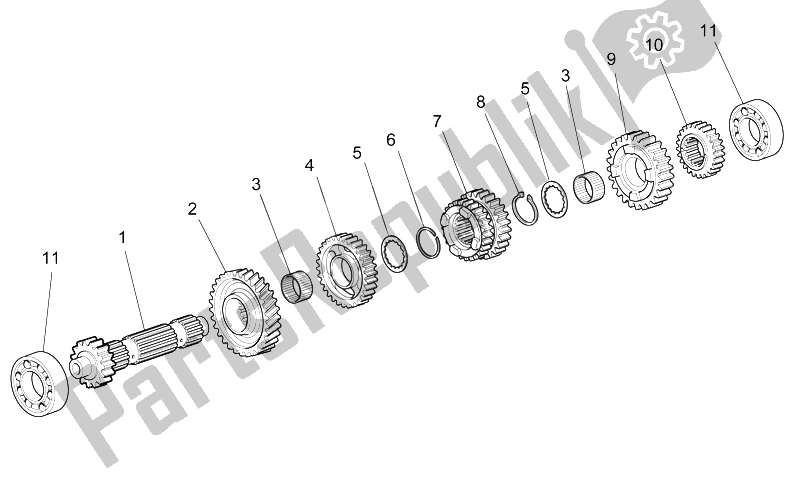 11
1
2
3
4
5
6
7
8
5
3
9
10
11
PartsRepublik