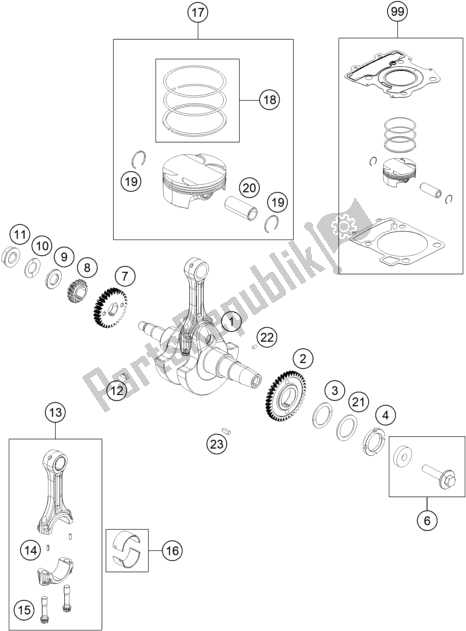 17
99
18
19
20
19
11
10
9
8
7
1
22
2
3
21
4
12
13
23
6
14
16
15
PartsRepublik