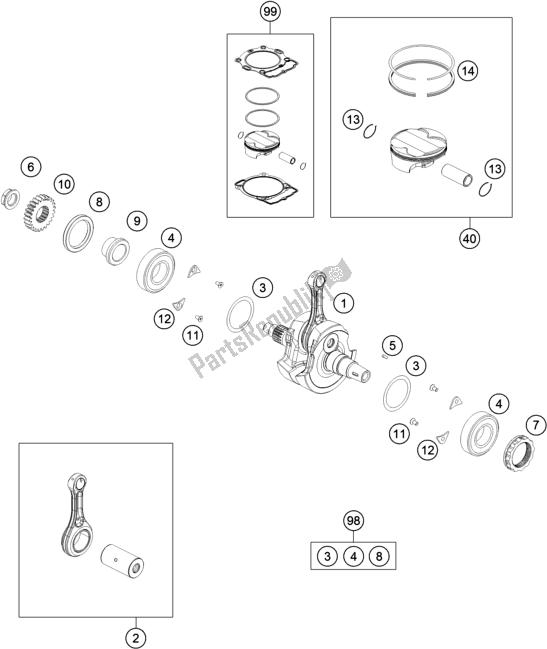 99

14

13

13

40

6

10

8

9

4

3

1

12

11

PartsRepublik

5

3

4

7

11

12

98

3 4 8

2