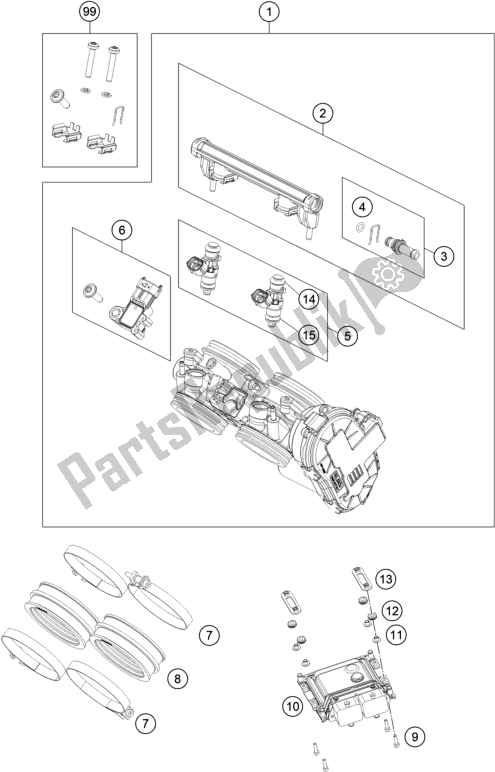 99
1
2
4
3
6
14
15
5
PartsRepublik
7
8
7
13
12
11
10
9