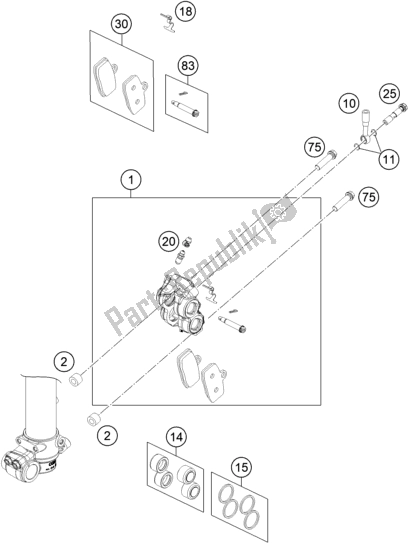 18
30
83
10
25
75
11
1
75
20
PartsRepublik
2
2
14
15