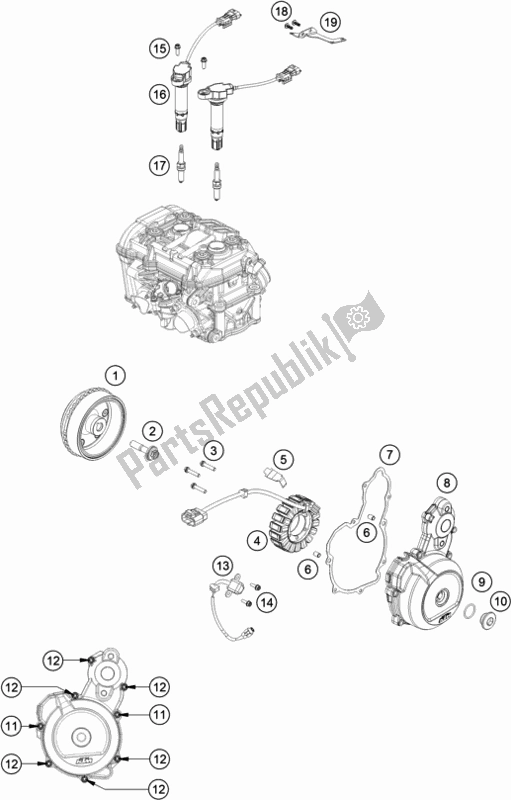 18
19
15
16
17
PartsRepublik
1
2
3
5
7
8
4
6
6
13
14
9
10
12
12
12
11
11
12
12
12