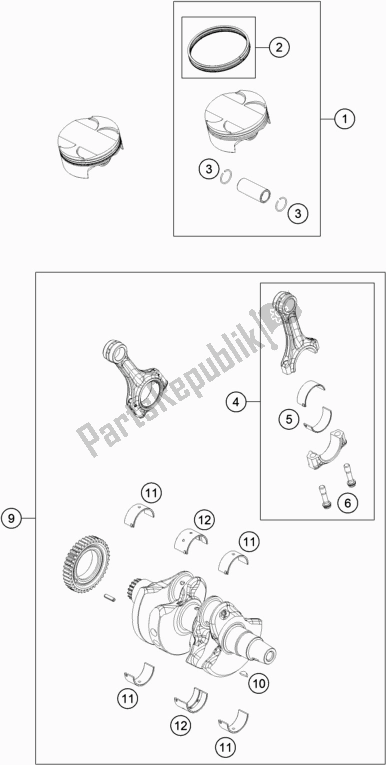 2
1
3
3
PartsRepublik
4
5
6
9
11
12
11
10
11
12
11