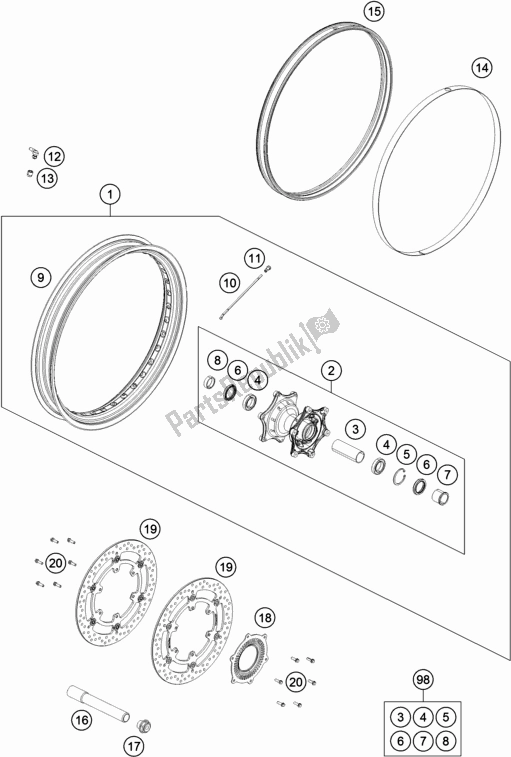 15
14
12
13
1
9
11
10
PartsRepublik
8
6
4
2
3
4
5
6
7
19
20
19
18
20
16
17
98
3 4 5
6 7 8