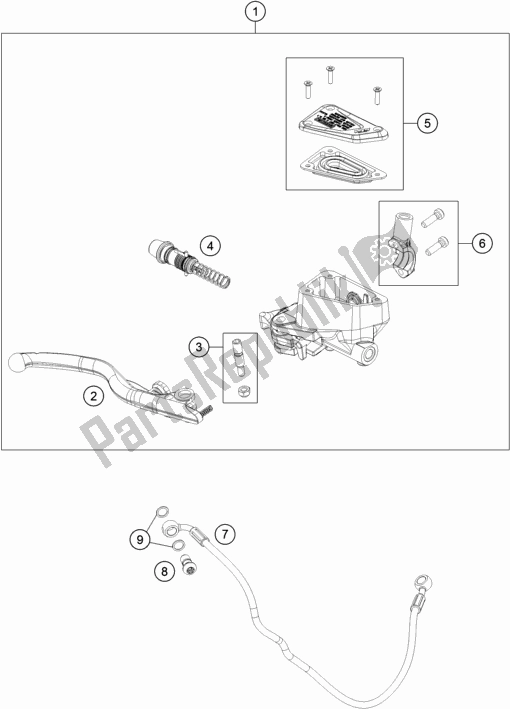 1
5
6
4
3
2
PartsRepublik
9
7
8