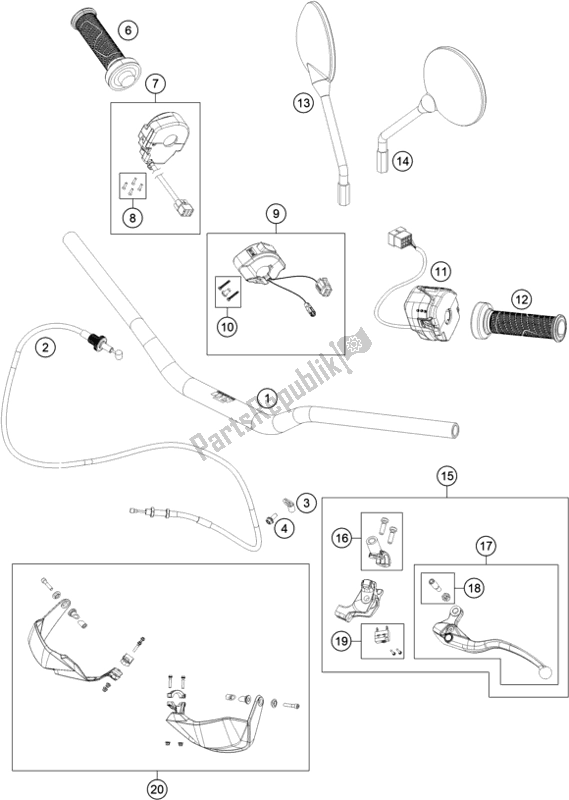 6
7
8
13
14
9
10
11
12
2
1
PartsRepublik
3
4
15
16
17
18
19
20