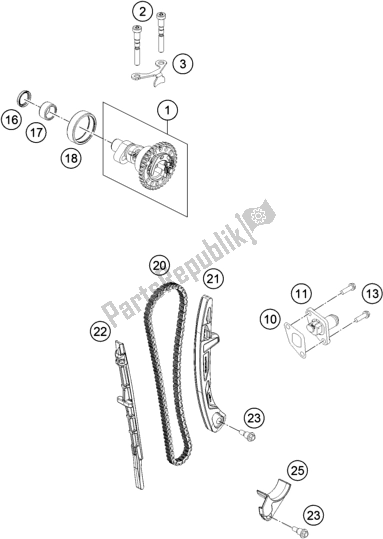 2
3
1
16
17
18
PartsRepublik
20
21
11
13
10
22
23
25
23