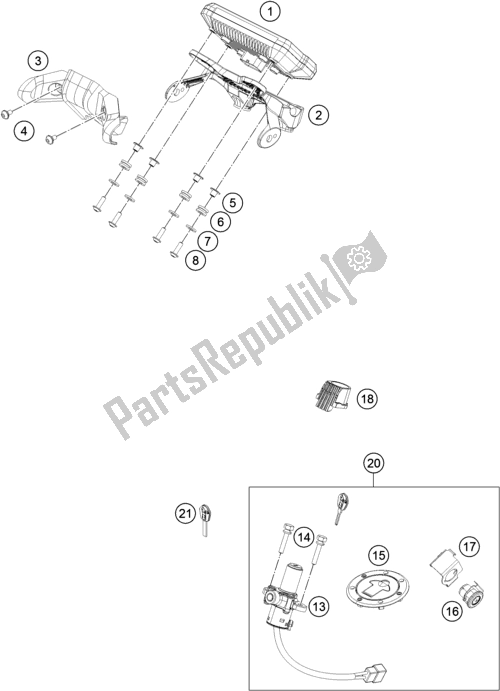 1
3
2
4
5
6
7
8
PartsRepublik
18
20
21
14
15
17
13
16