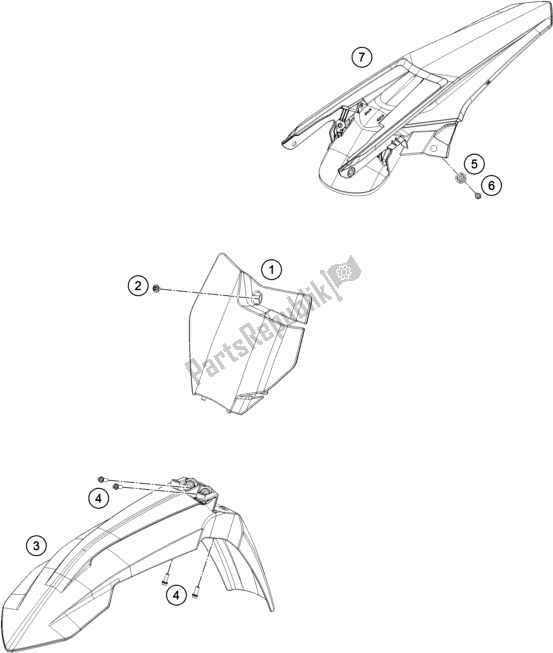 7

5

6

1

2

PartsRepublik

4

3

4