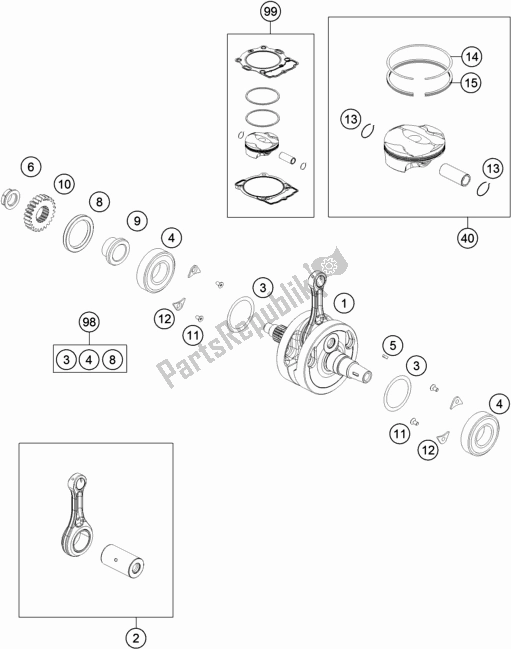 99
14
15
13
13
40
6
10
8
9
4
3
1
12
11
98
3 4 8
PartsRepublik
5
3
4
11
12
2