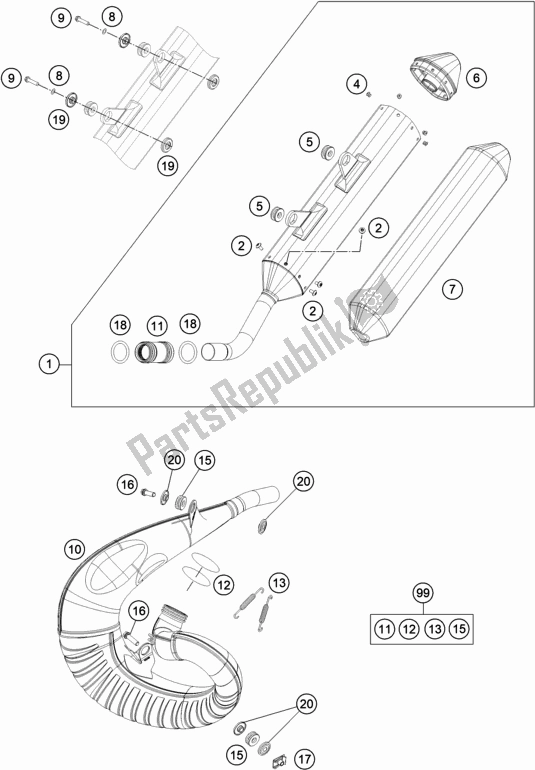 9
8
9
8
19
19
4
6
5
5
2
2
2
7
18
11
18
1
PartsRepublik
20
15
16
20
10
12
13
16
99
11
12
13
15
20
15
17