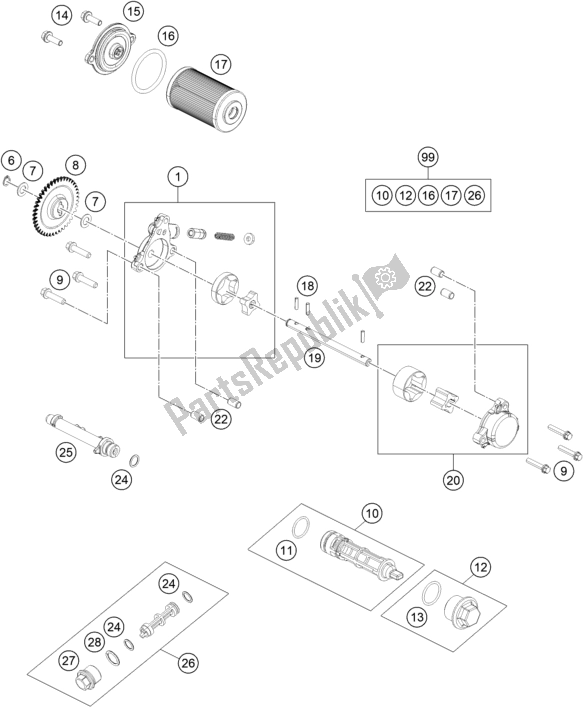 14
15
16
17
6
7
8
7
1
99
10 12 16 17 26
9
18
22
19
PartsRepublik
22
25
24
20
9
10
11
12
13
24
24
28
27
26