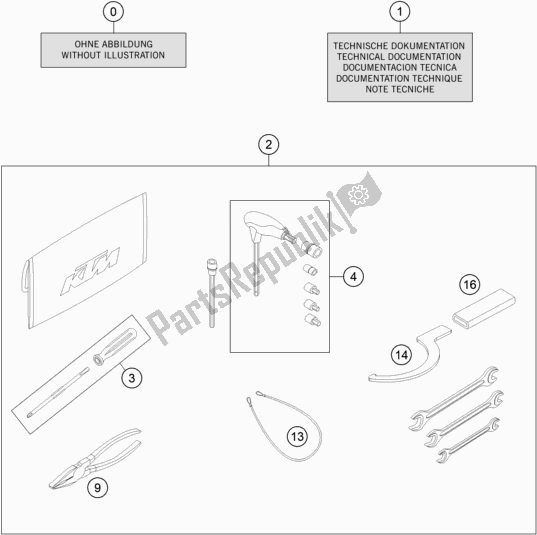 0

OHNE ABBILDUNG
WITHOUT ILLUSTRATION

1

TECHNISCHE DOKUMENTATION
TECHNICAL DOCUMENTATION
DOCUMENTACION TECNICA
DOCUMENTATION TECHNIQUE
NOTE TECNICHE

2

KTM

PartsRepublik

4

16

14

3

13

9