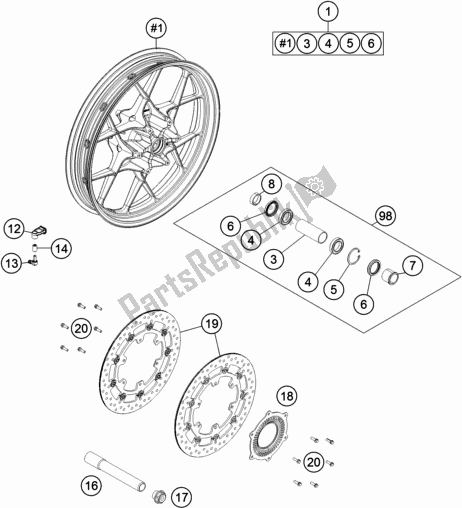 #1

1

#1 3 4 5 6

8

98

6

4

3

4

5

7

6

12

14

13

PartsRepublik

20

19

18

20

16

17