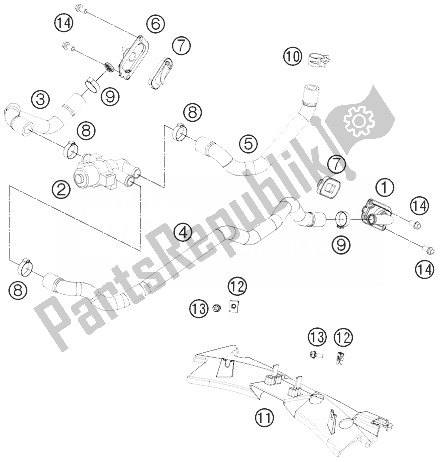 14
6
7
10
3
9
8
8
5
2
7
1
14
4
9
14
8
12
13
13
12
11
PartsRepublik