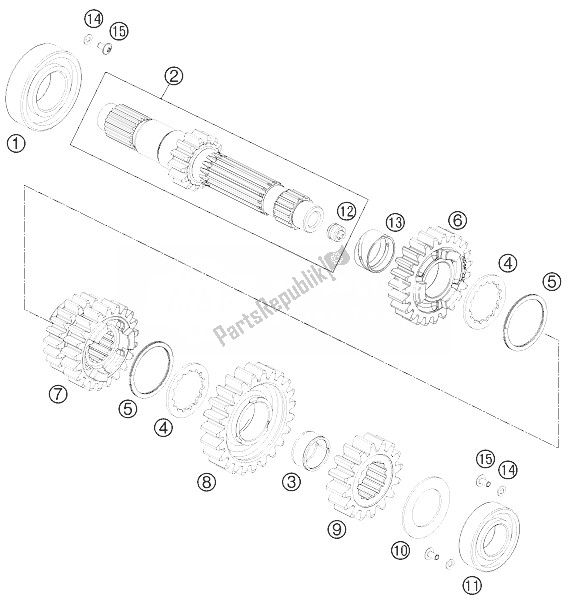 14
15
2
1
12
13
6
4
5
PartsRepublik
7
5
4
8
3
9
15
14
10
11