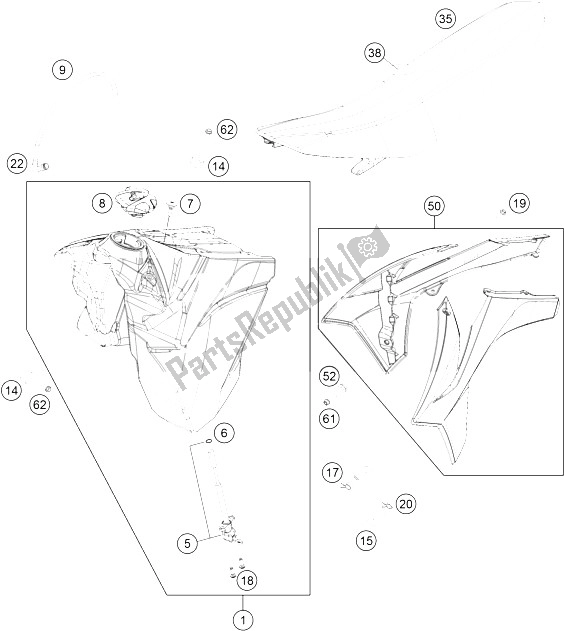 35
38
9
62
22
14
8
7
50
19
PartsRepublik
14
62
52
61
6
17
20
5
15
18
1