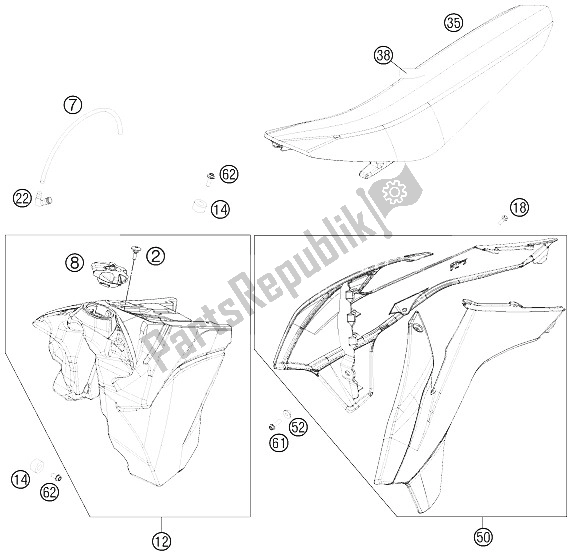 35
38
7
62
22
14
18
PartsRepublik
8
2
52
61
14
62
12
50