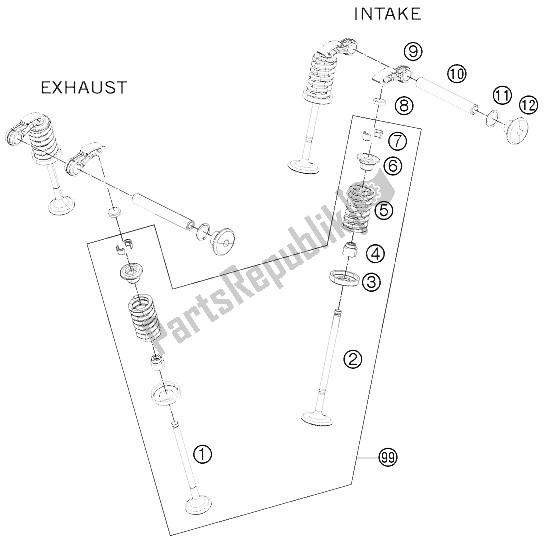 INTAKE

EXHAUST

9
10
11
12
8
7
6
5
4
3
2
1
99

PartsRepublik