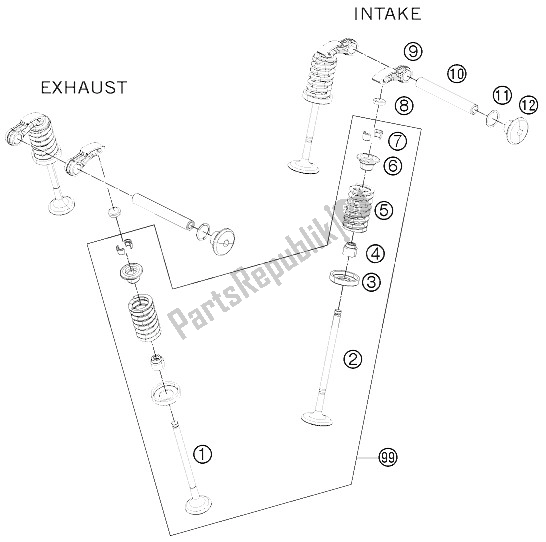 INTAKE

EXHAUST

9
10
11
12
8
7
6
5
4
3
2
1
99

PartsRepublik