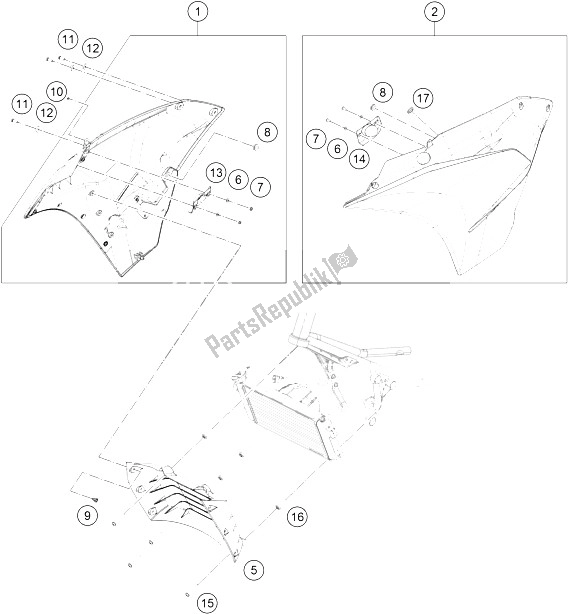 1
2
11
12
10
11
12
8
13
6
7
8
17
7
6
14
PartsRepublik
9
16
5
15