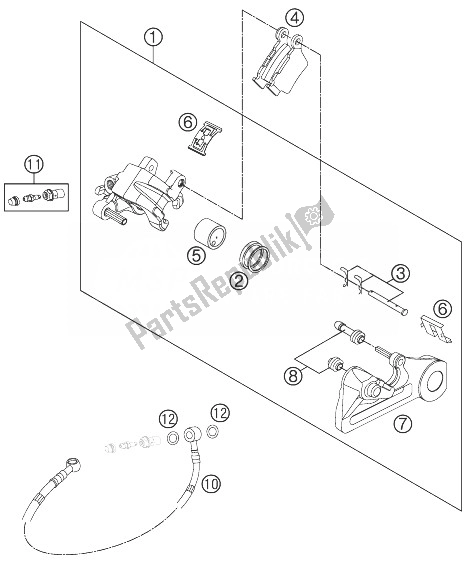 1
4
6
11
5
2
3
6
8
7
12
12
10
PartsRepublik