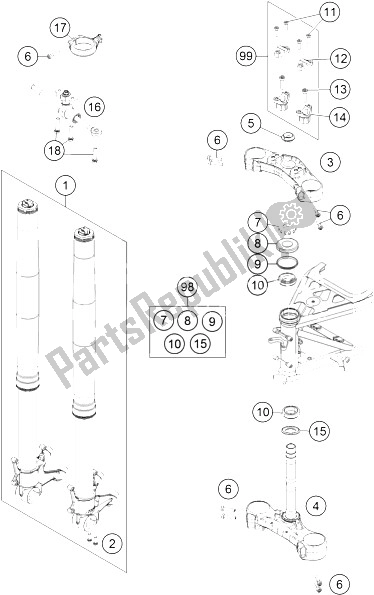 17
6
16
18
1
2
11
99
12
13
14
5
6
3
6
7
8
9
10
98
7
8
9
10
15
10
15
6
4
6
PartsRepublik