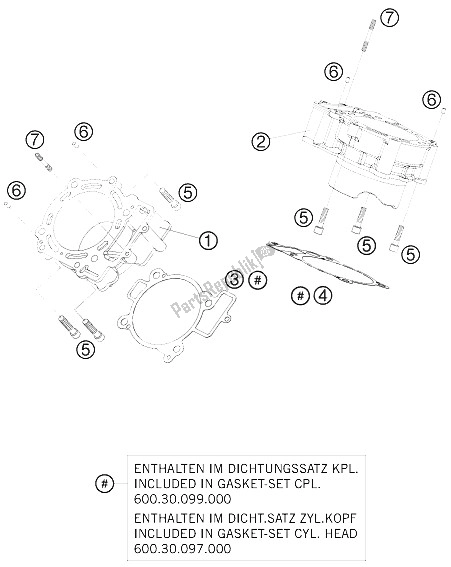 7
6
6
2
7
6
6
5
1
5
5
5
3 #
# 4
5
PartsRepublik

#
ENTHALTEN IM DICHTUNGSSATZ KPL.
INCLUDED IN GASKET-SET CPL.
600.30.099.000
ENTHALTEN IM DICHT.SATZ ZYL.KOPF
INCLUDED IN GASKET-SET CYL. HEAD
600.30.097.000