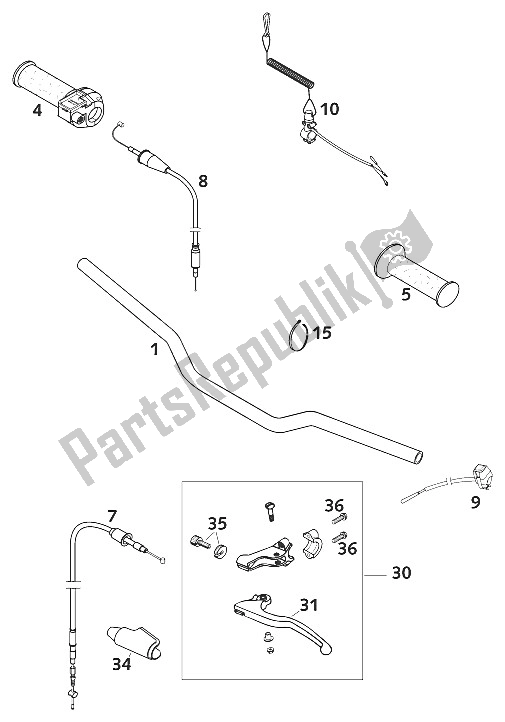 4
10
8
5
15
1
PartsRepublik
9
7
35
36
36
30
31
34