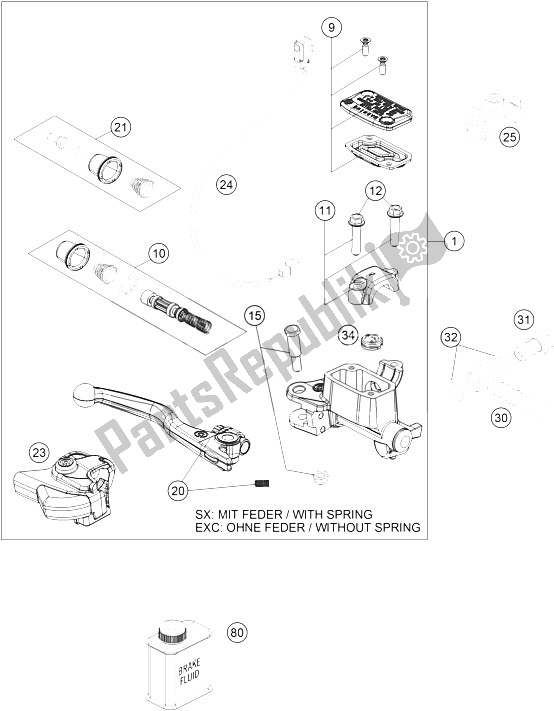 9
21
25
24
12
11
1
10
15
34
31
32
30
23
20
SX: MIT FEDER / WITH SPRING
EXC: OHNE FEDER / WITHOUT SPRING
PartsRepublik
80
BRAKE FLUID