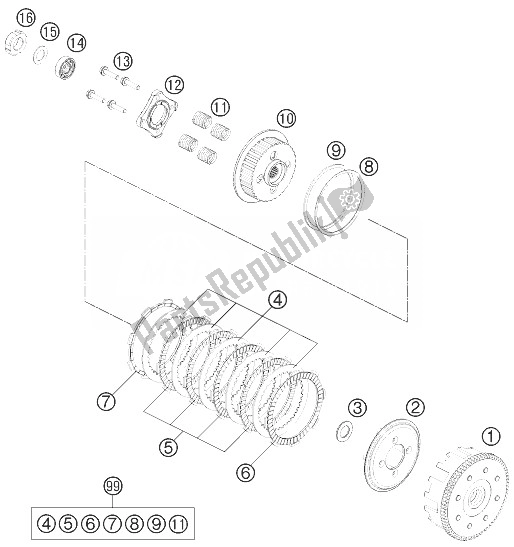 16
15
14
13
12
11
10
9
8
PartsRepublik
4
7
5
6
3
2
1
99
4 5 6 7 8 9 11