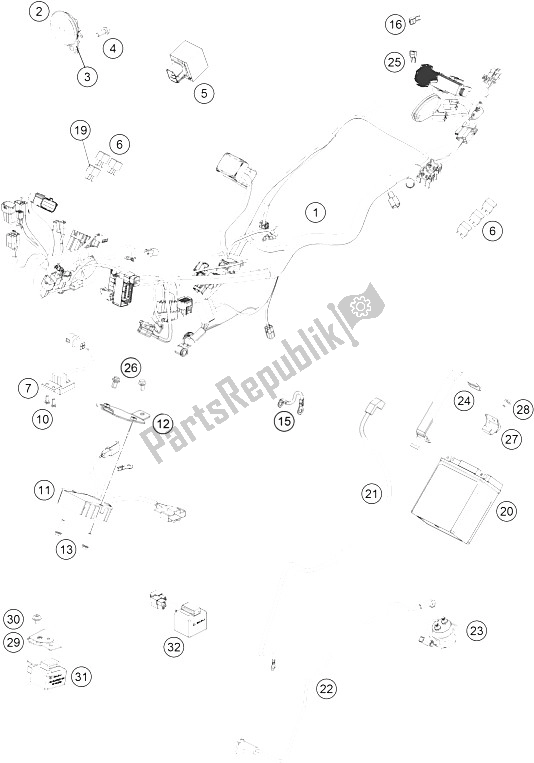 2
4
3
5
16
25
19
6
1
6
PartsRepublik
26
7
10
12
15
24
28
27
11
21
20
13
30
29
31
32
23
22