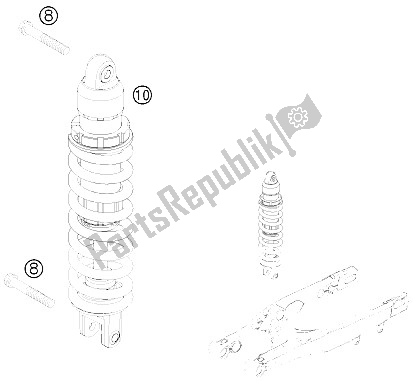 8

10

PartsRepublik

8