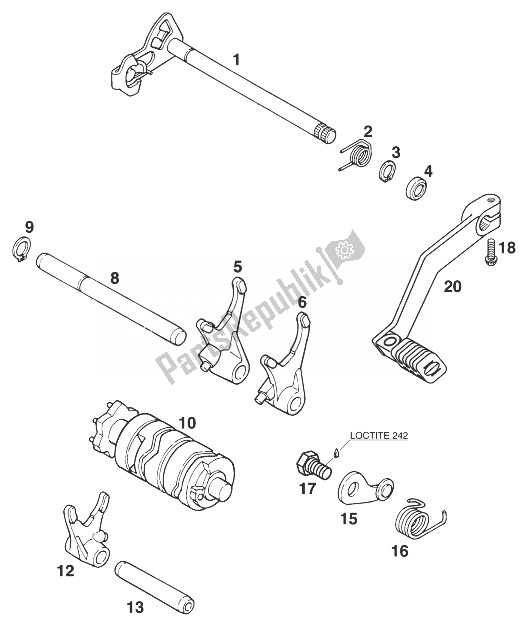 1
2
3
4
9
8
5
6
18
20
PartsRepublik
10
LOCTITE 242
17
15
16
12
13